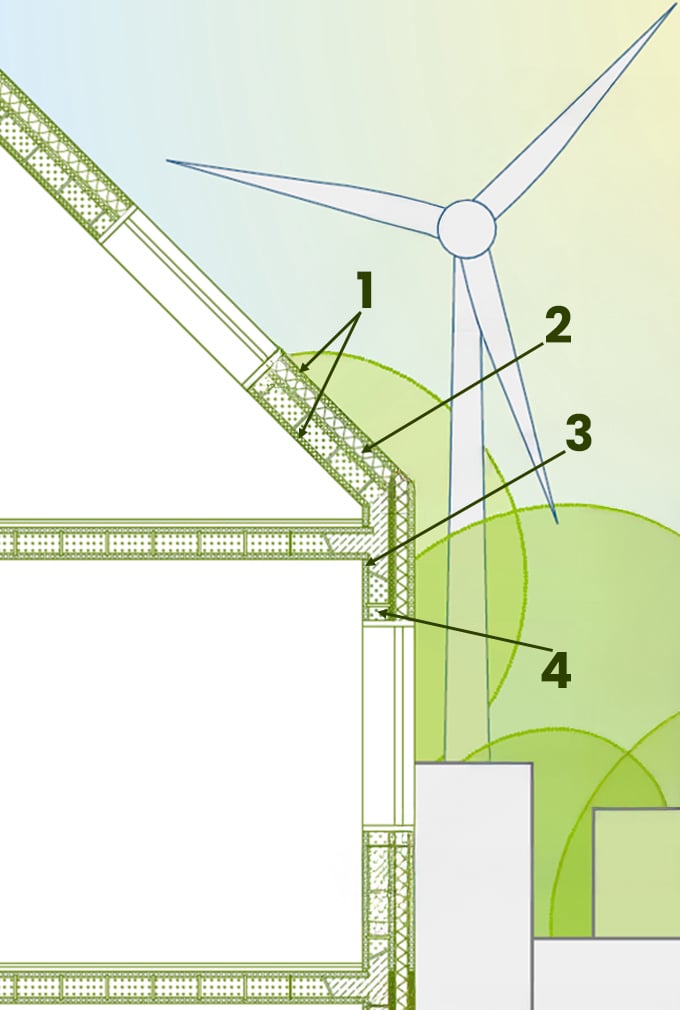 1
2
3
4